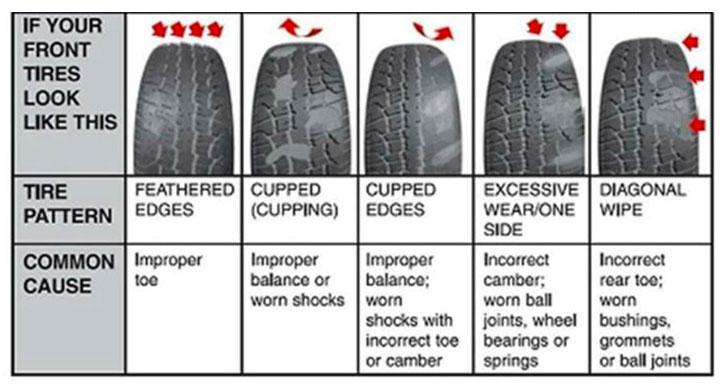 | IF YOUR FRONT TIRES LOOK LIKE THIS | | | | | |
|---|---|---|---|---|---|
| TIRE PATTERN | FEATHERED EDGES | CUPPED (CUPPING) | CUPPED EDGES | EXCESSIVE WEAR/ONE SIDE | DIAGONAL WIPE |
| COMMON CAUSE | Improper toe | Improper balance or worn shocks | Improper balance; worn shocks with incorrect toe or camber | Incorrect camber; worn ball joints, wheel bearings or springs | Incorrect rear toe; worn bushings, grommets or ball joints |